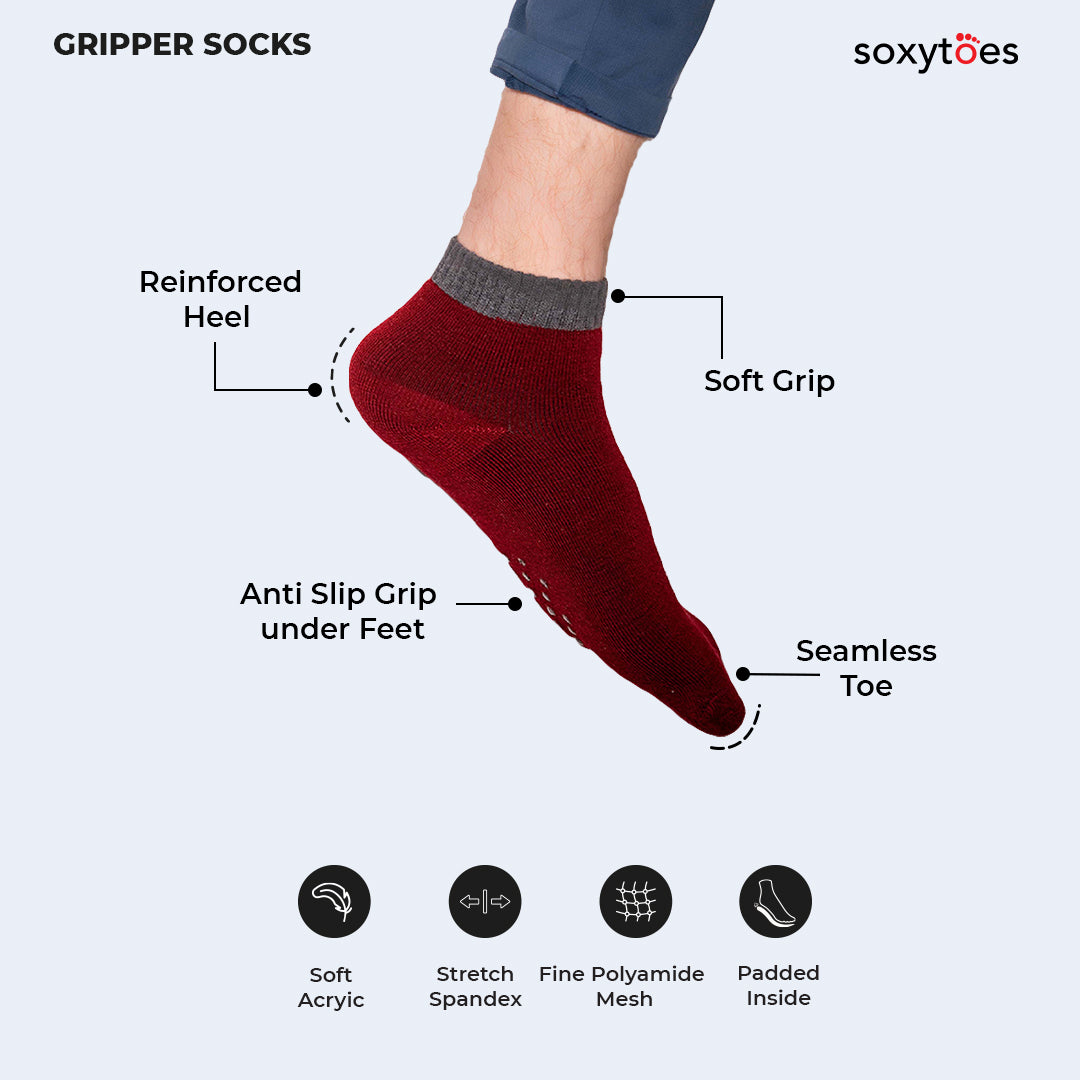 GRIPPER SOCKS

soxytoes

Reinforced Heel

Soft Grip

Anti Slip Grip under Feet

Seamless Toe

Soft Acryic

Stretch Spandex

Fine Polyamide Mesh

Padded Inside