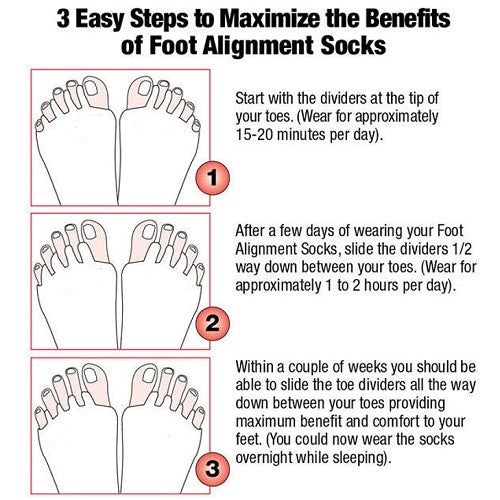 3 Easy Steps to Maximize the Benefits of Foot Alignment Socks

1

Start with the dividers at the tip of your toes. (Wear for approximately 15-20 minutes per day).

2

After a few days of wearing your Foot Alignment Socks, slide the dividers 1/2 way down between your toes. (Wear for approximately 1 to 2 hours per day).

3

Within a couple of weeks you should be able to slide the toe dividers all the way down between your toes providing maximum benefit and comfort to your feet. (You could now wear the socks overnight while sleeping).